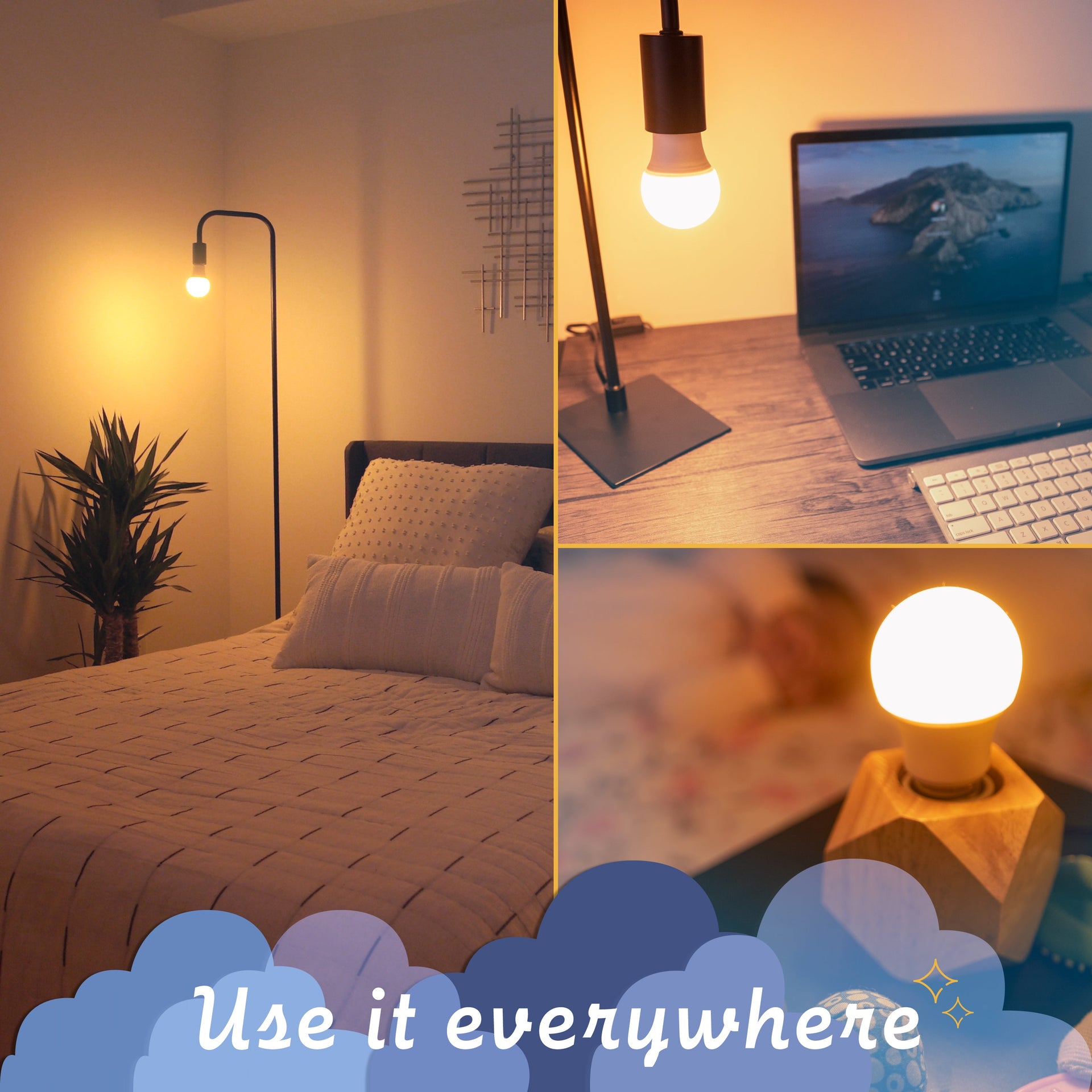 Use it everywhere