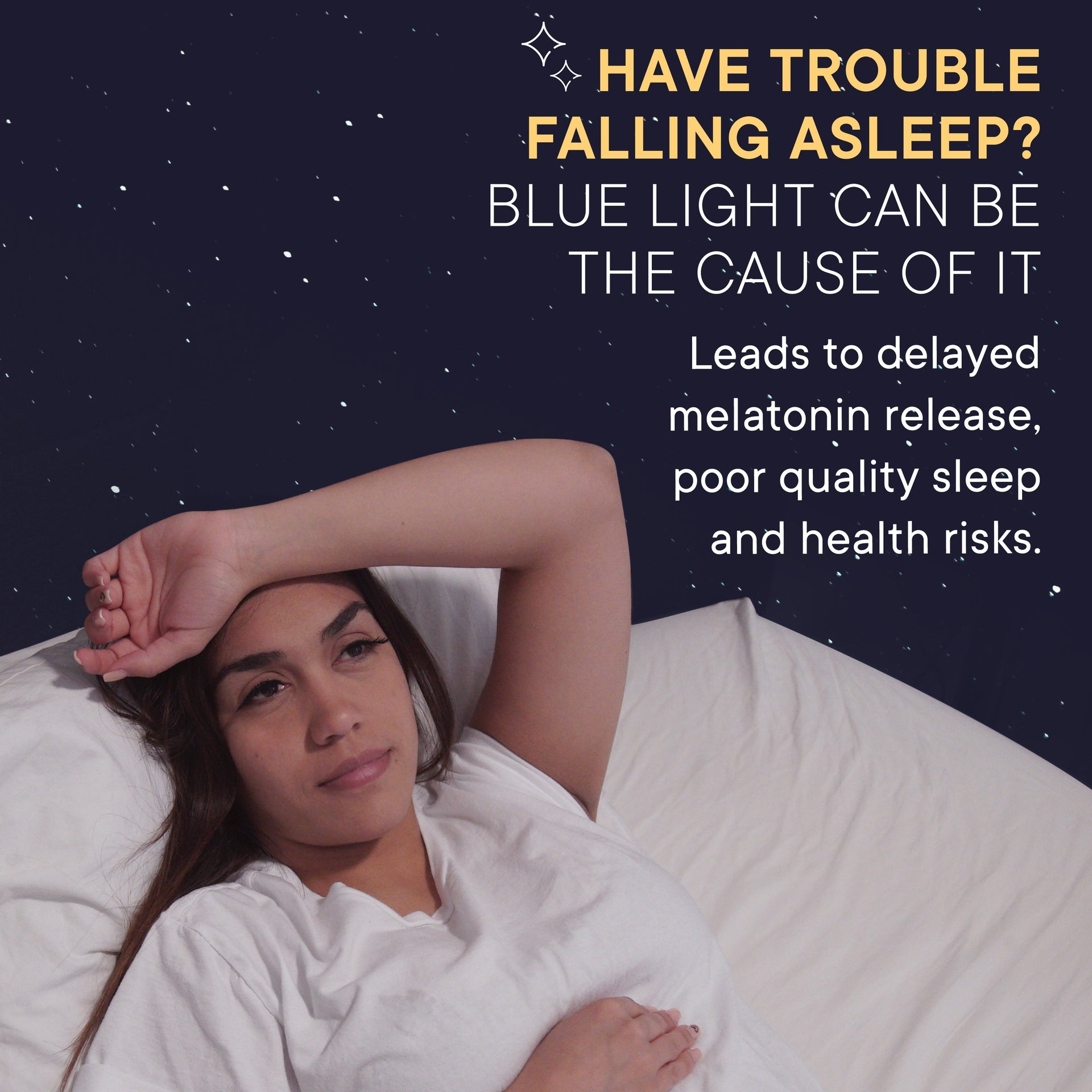 HAVE TROUBLE FALLING ASLEEP?
BLUE LIGHT CAN BE THE CAUSE OF IT

Leads to delayed melatonin release, poor quality sleep and health risks.