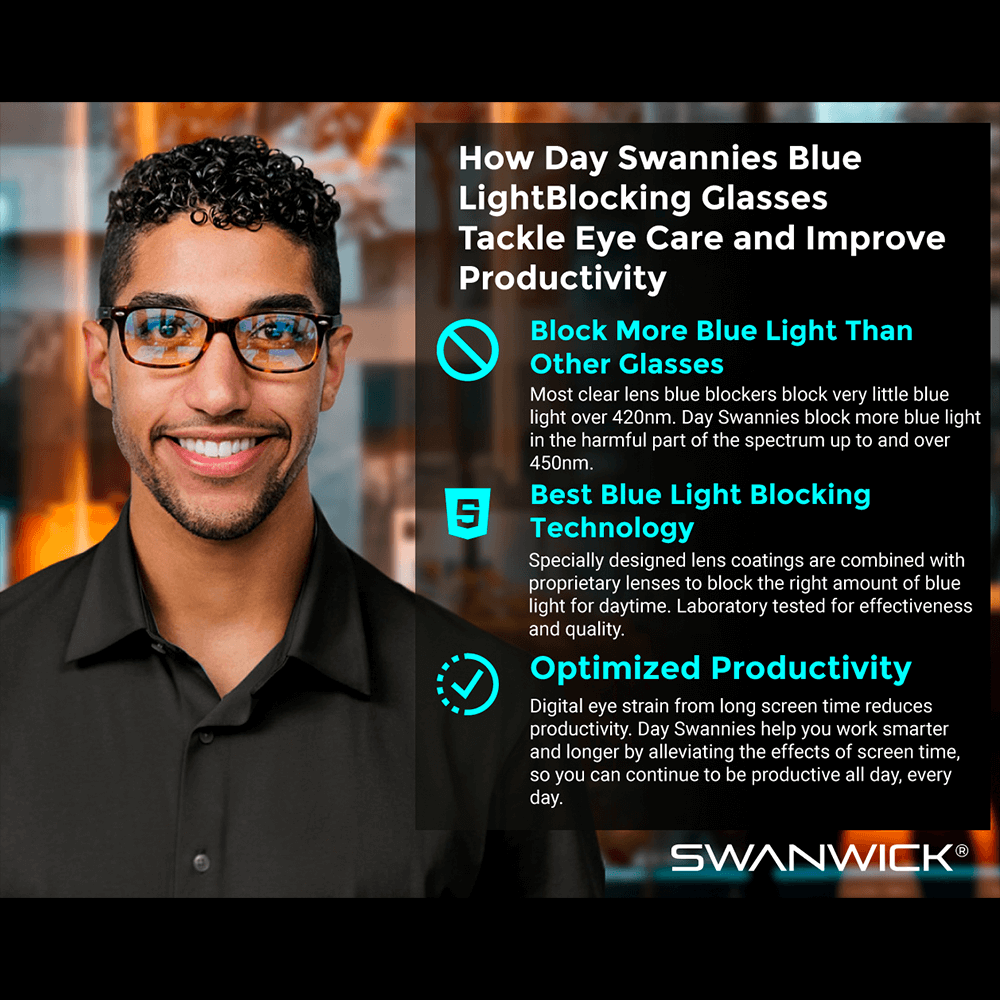 How Day Swannies Blue LightBlocking Glasses Tackle Eye Care and Improve Productivity

Block More Blue Light Than Other Glasses

Most clear lens blue blockers block very little blue light over 420nm. Day Swannies block more blue light in the harmful part of the spectrum up to and over 450nm.

5

Best Blue Light Blocking Technology

Specially designed lens coatings are combined with proprietary lenses to block the right amount of blue light for daytime. Laboratory tested for effectiveness and quality.

Optimized Productivity

Digital eye strain from long screen time reduces productivity. Day Swannies help you work smarter and longer by alleviating the effects of screen time, so you can continue to be productive all day, every day.

SWANWICK®